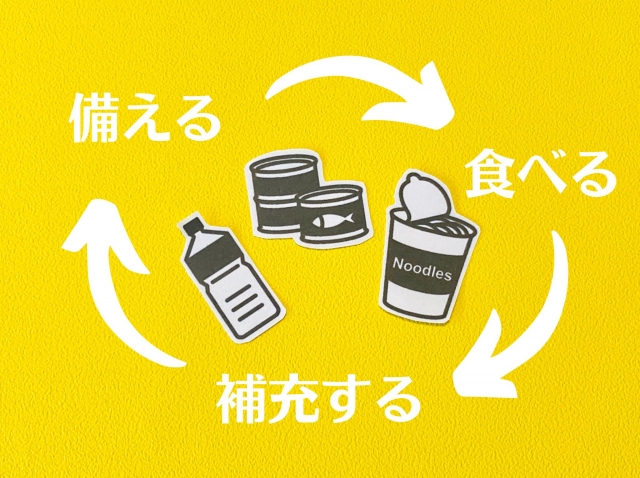 備える

食べる

Noodles

補充する